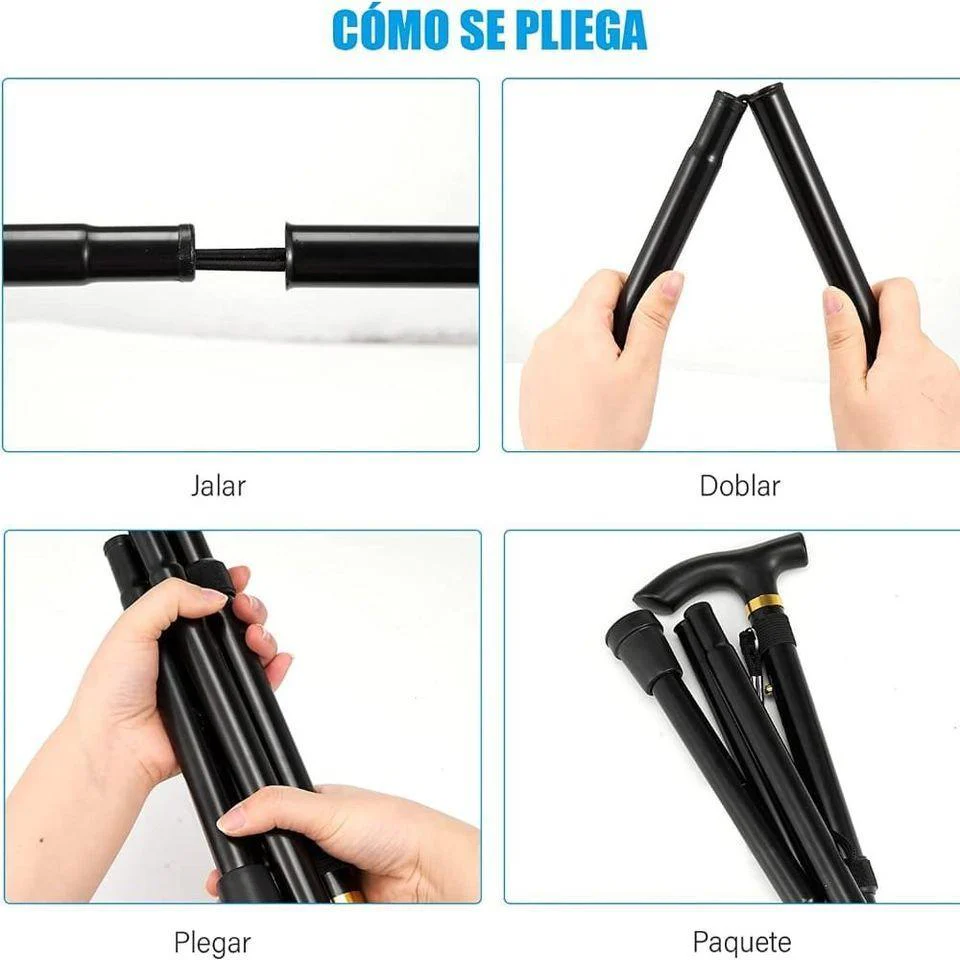 CÓMO SE PLIEGA

Jalar

Doblar

Plegar

Paquete