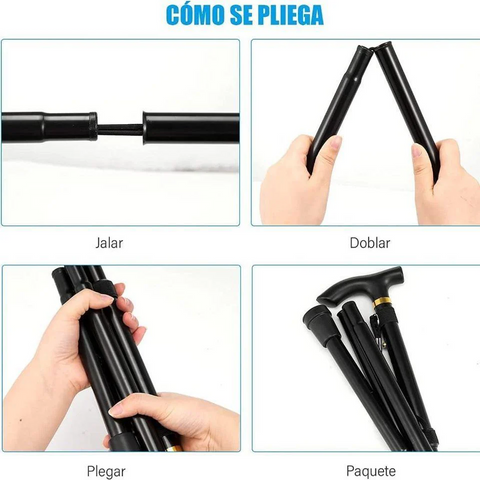 CÓMO SE PLIEGA

Jalar

Doblar

Plegar

Paquete